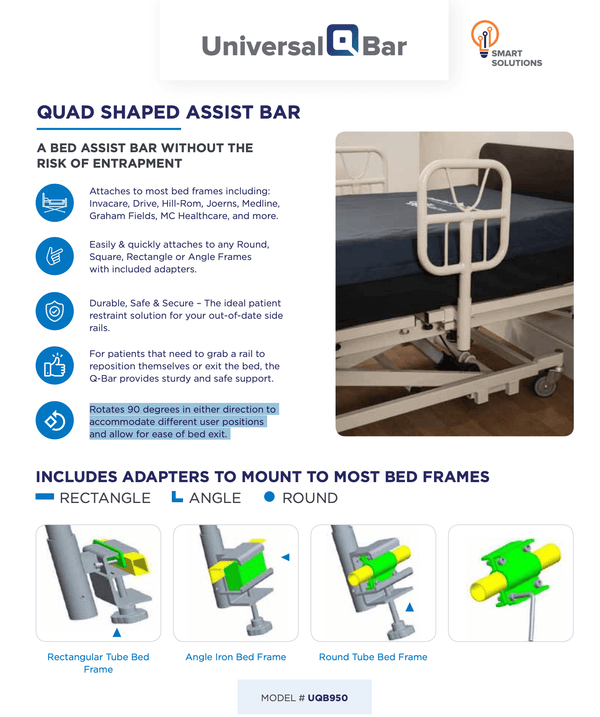 Universal Q Bar

SMART SOLUTIONS

QUAD SHAPED ASSIST BAR

A BED ASSIST BAR WITHOUT THE RISK OF ENTRAPMENT

Attaches to most bed frames including: Invacare, Drive, Hill-Rom, Joerns, Medline, Graham Fields, MC Healthcare, and more.

Easily & quickly attaches to any Round, Square, Rectangle or Angle Frames with included adapters.

Durable, Safe & Secure – The ideal patient restraint solution for your out-of-date side rails.

For patients that need to grab a rail to reposition themselves or exit the bed, the Q-Bar provides sturdy and safe support.

Rotates 90 degrees in either direction to accommodate different user positions and allow for ease of bed exit.

INCLUDES ADAPTERS TO MOUNT TO MOST BED FRAMES

RECTANGLE ANGLE ROUND

Rectangular Tube Bed Frame

Angle Iron Bed Frame

Round Tube Bed Frame

MODEL # UQB950