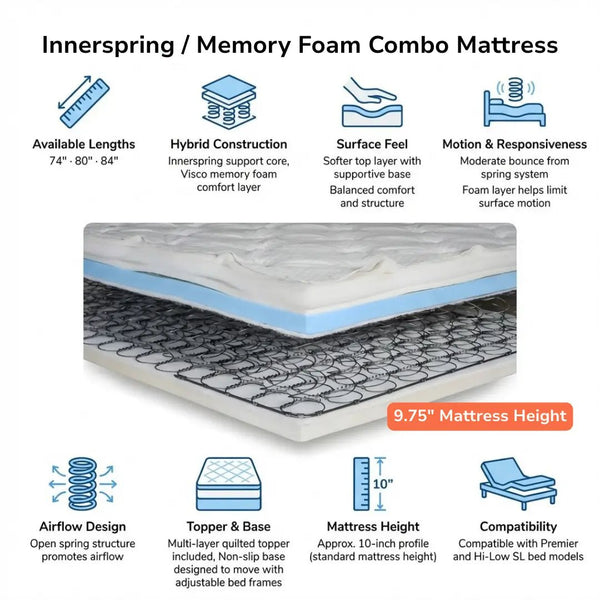 Innerspring / Memory Foam Combo Mattress

Available Lengths
74" · 80" · 84"

Hybrid Construction
Innerspring support core, Visco memory foam comfort layer

Surface Feel
Softer top layer with supportive base
Balanced comfort and structure

Motion & Responsiveness
Moderate bounce from spring system
Foam layer helps limit surface motion

9.75" Mattress Height

10"

Airflow Design
Open spring structure promotes airflow

Topper & Base
Multi-layer quilted topper included, Non-slip base designed to move with adjustable bed frames

Mattress Height
Approx. 10-inch profile (standard mattress height)

Compatibility
Compatible with Premier and Hi-Low SL bed models