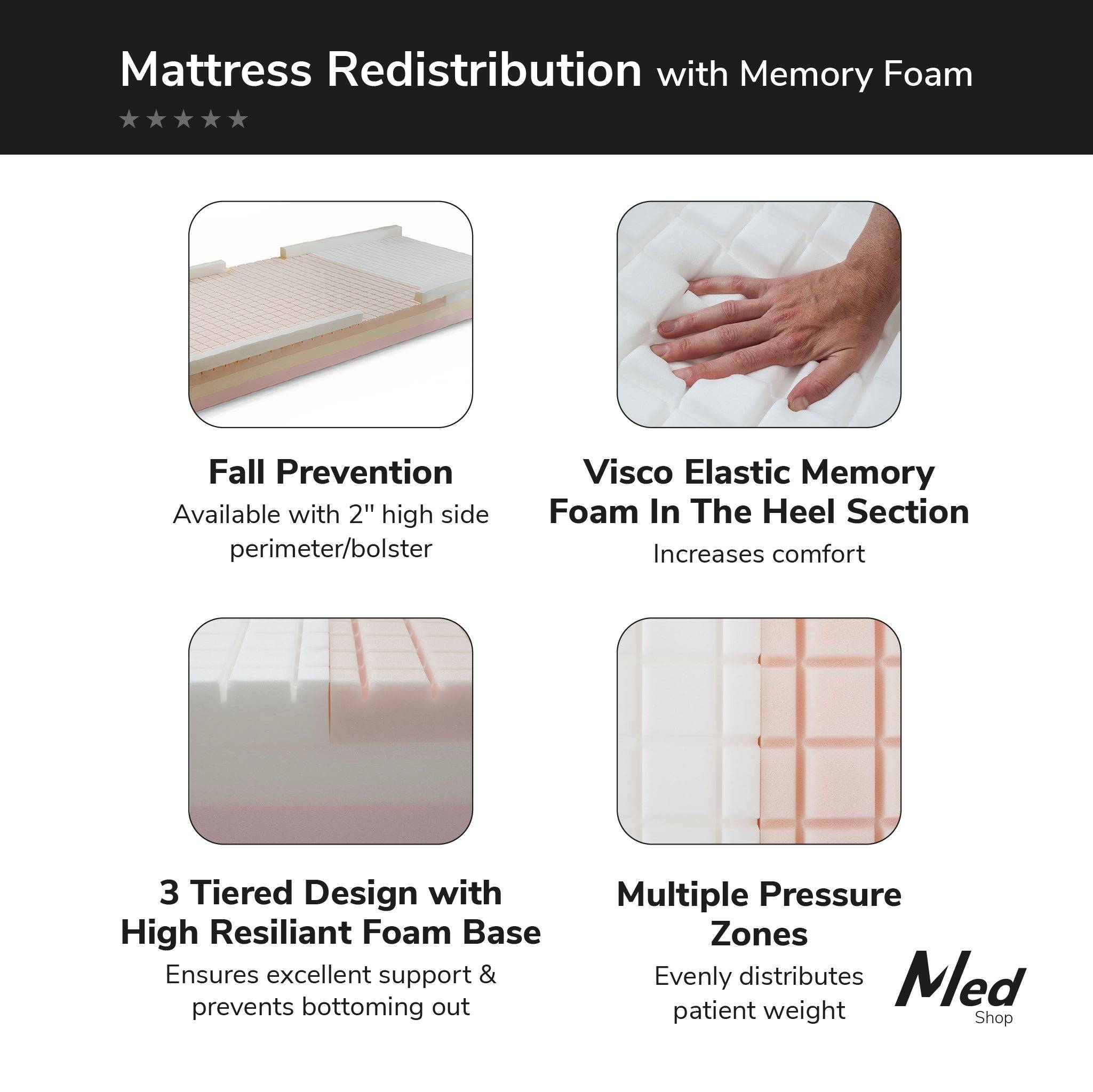 Mattress Redistribution with Memory Foam

★★★★★

Fall Prevention
Available with 2" high side perimeter/bolster

Visco Elastic Memory Foam In The Heel Section
Increases comfort

3 Tiered Design with High Resiliant Foam Base
Ensures excellent support & prevents bottoming out

Multiple Pressure Zones
Evenly distributes patient weight

Med Shop