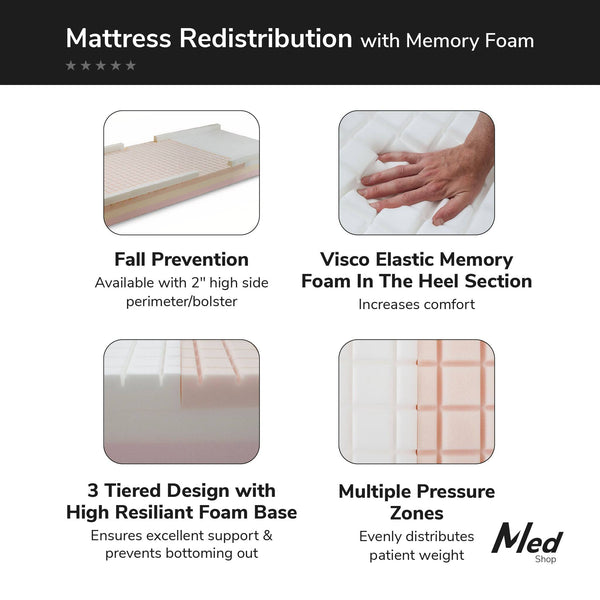 Mattress Redistribution with Memory Foam

★★★★★

Fall Prevention
Available with 2" high side perimeter/bolster

Visco Elastic Memory Foam In The Heel Section
Increases comfort

3 Tiered Design with High Resiliant Foam Base
Ensures excellent support & prevents bottoming out

Multiple Pressure Zones
Evenly distributes patient weight

Med Shop